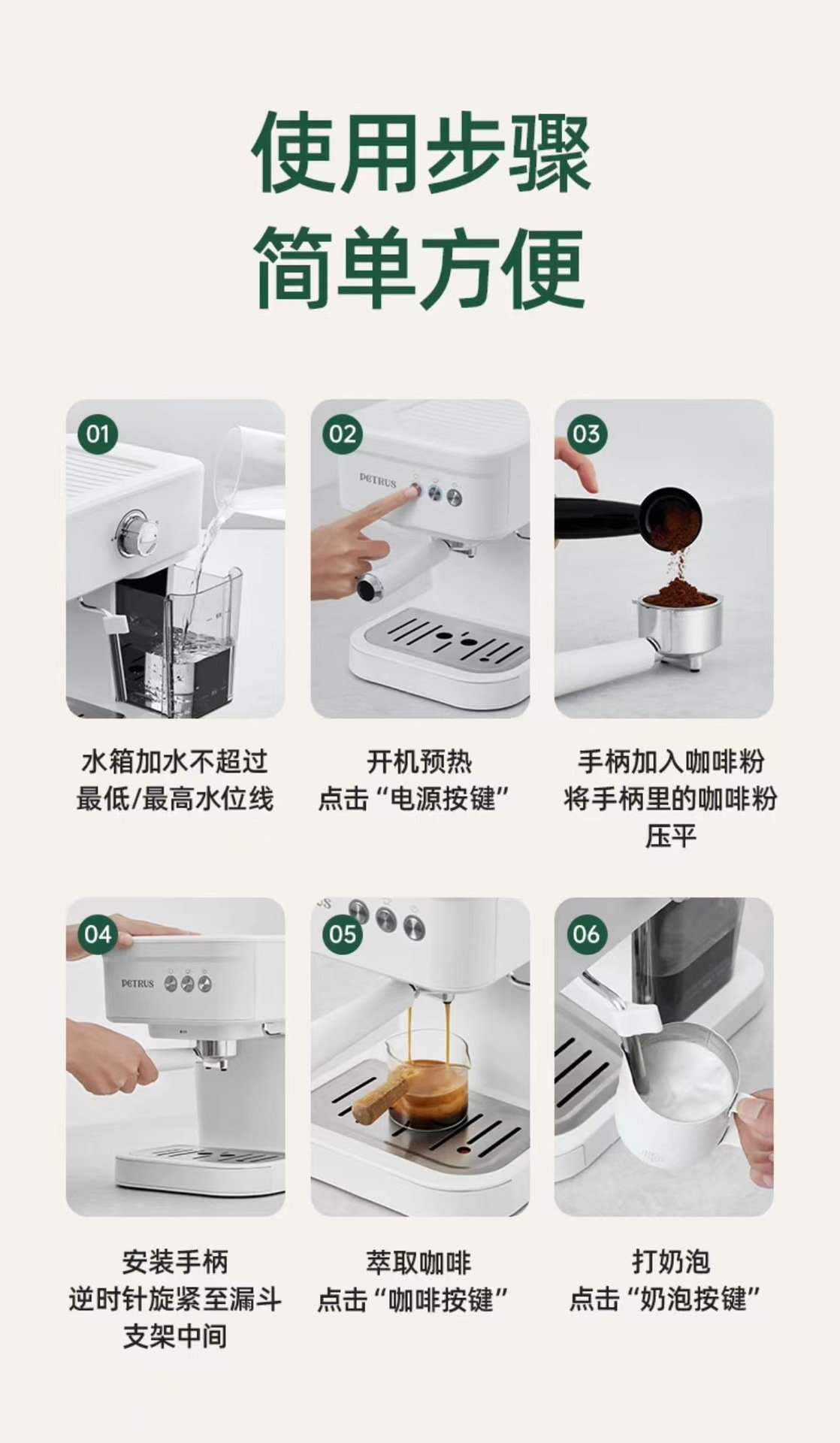 使用步骤
简单方便

01

水箱加水不超过
最低/最高水位线

02

PETRUS

开机预热
点击“电源按键”

03

手柄加入咖啡粉
将手柄里的咖啡粉
压平

04

PETRUS

安装手柄
逆时针旋紧至漏斗
支架中间

05

萃取咖啡
点击“咖啡按键”

06

打奶泡
点击“奶泡按键”